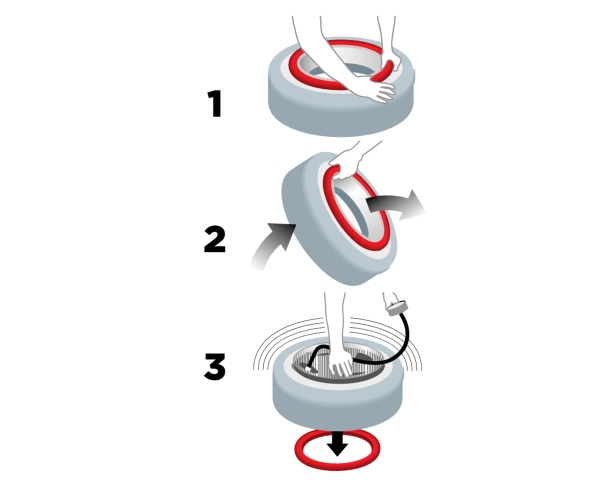 1

2

3